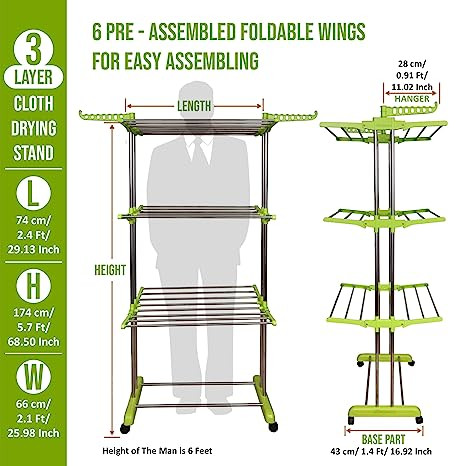 3
LAYER
CLOTH
DRYING
STAND

L
74 cm/
2.4 Ft/
29.13 Inch

H
174 cm/
5.7 Ft/
68.50 Inch

W
66 cm/
2.1 Ft/
25.98 Inch

6 PRE - ASSEMBLED FOLDABLE WINGS FOR EASY ASSEMBLING

LENGTH

HEIGHT

Height of The Man is 6 Feet

28 cm/
0.91 Ft/
11.02 Inch
HANGER

BASE PART
43 cm/ 1.4 Ft/ 16.92 Inch